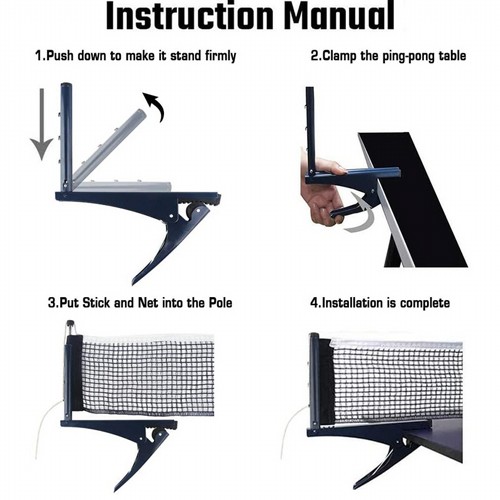 Instruction Manual

1.Push down to make it stand firmly

2.Clamp the ping-pong table

3.Put Stick and Net into the Pole

4.Installation is complete